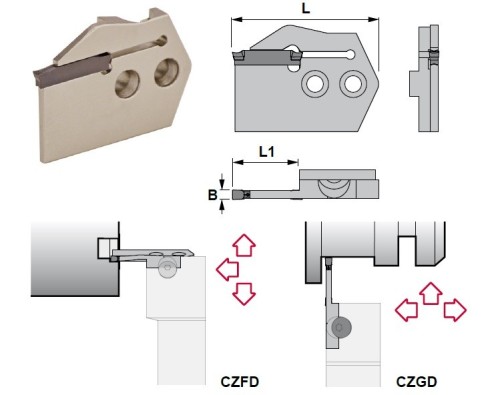 L

L1

B

CZFD

CZGD