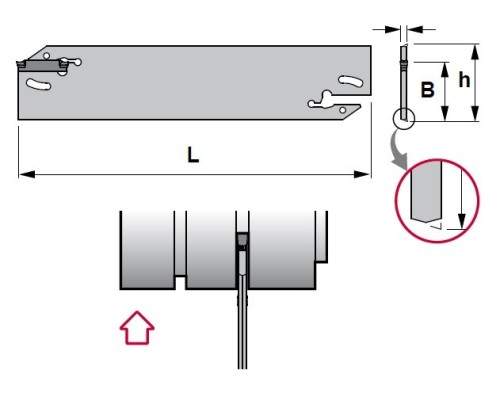 B
h
L