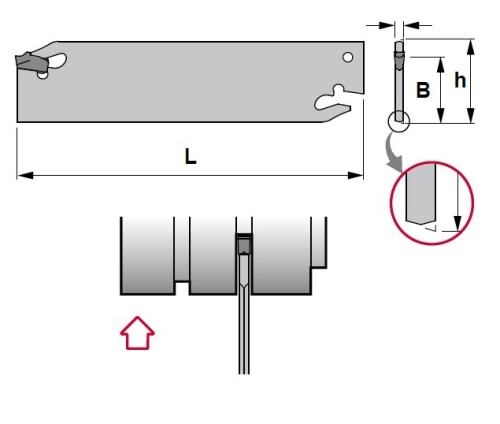 B

h

L