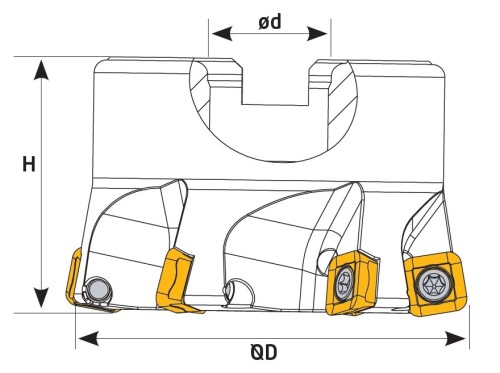 ød

H

ØD