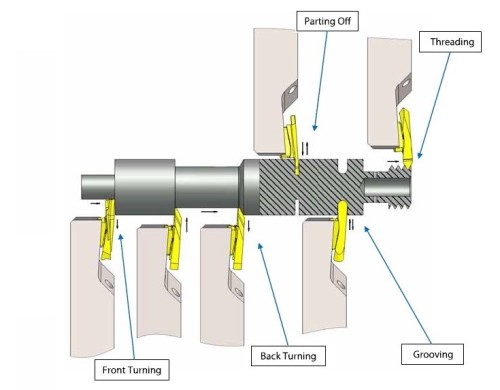 Parting Off

Threading

Front Turning

Back Turning

Grooving