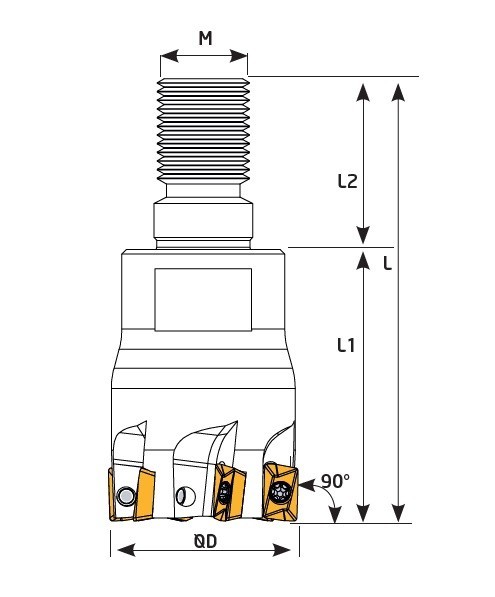 M
L2
L
L1
90°
ØD