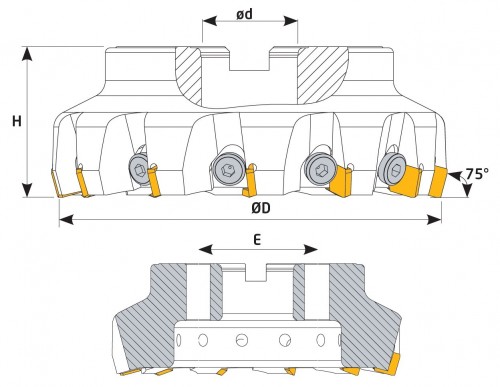 ød
H
75°
ØD
E