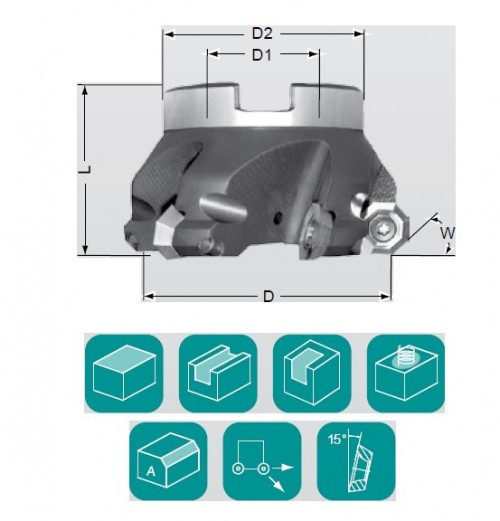 D2
D1
L
W
D
A
15°