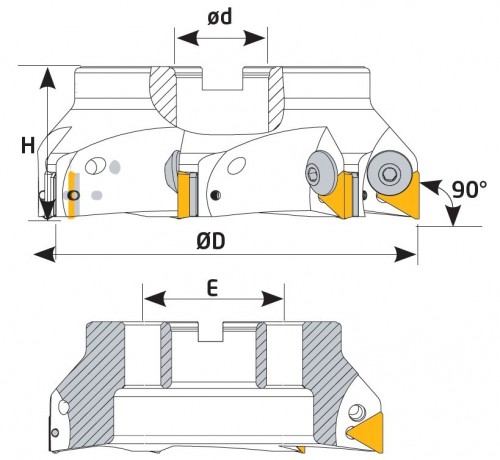 ød

H

90°

ØD

E