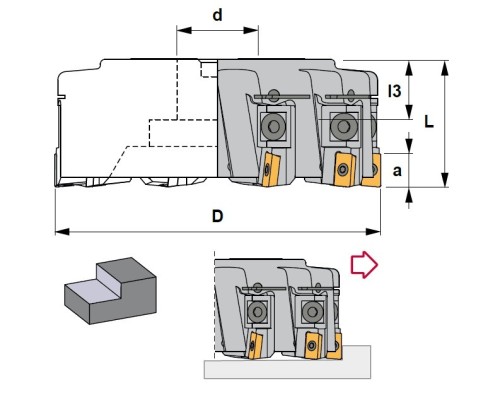 d

l3

L

a

D