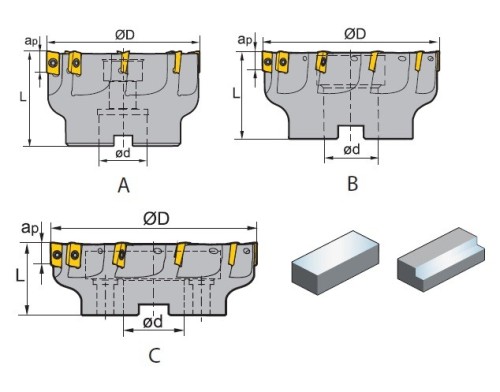 ap
ØD
L
ød
A

ap
ØD
L
ød
B

ap
ØD
L
ød
C